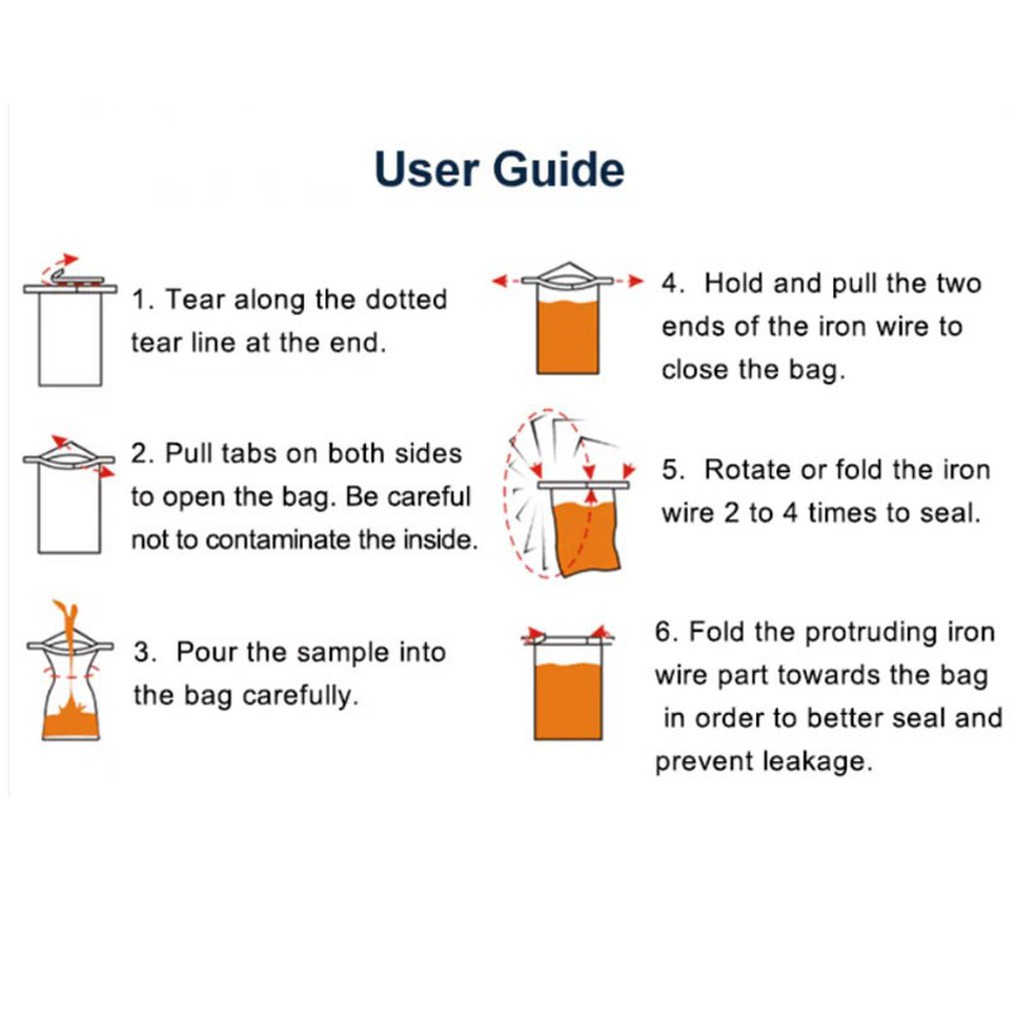 User Guide

1. Tear along the dotted tear line at the end.

2. Pull tabs on both sides to open the bag. Be careful not to contaminate the inside.

3. Pour the sample into the bag carefully.

4. Hold and pull the two ends of the iron wire to close the bag.

5. Rotate or fold the iron wire 2 to 4 times to seal.

6. Fold the protruding iron wire part towards the bag in order to better seal and prevent leakage.